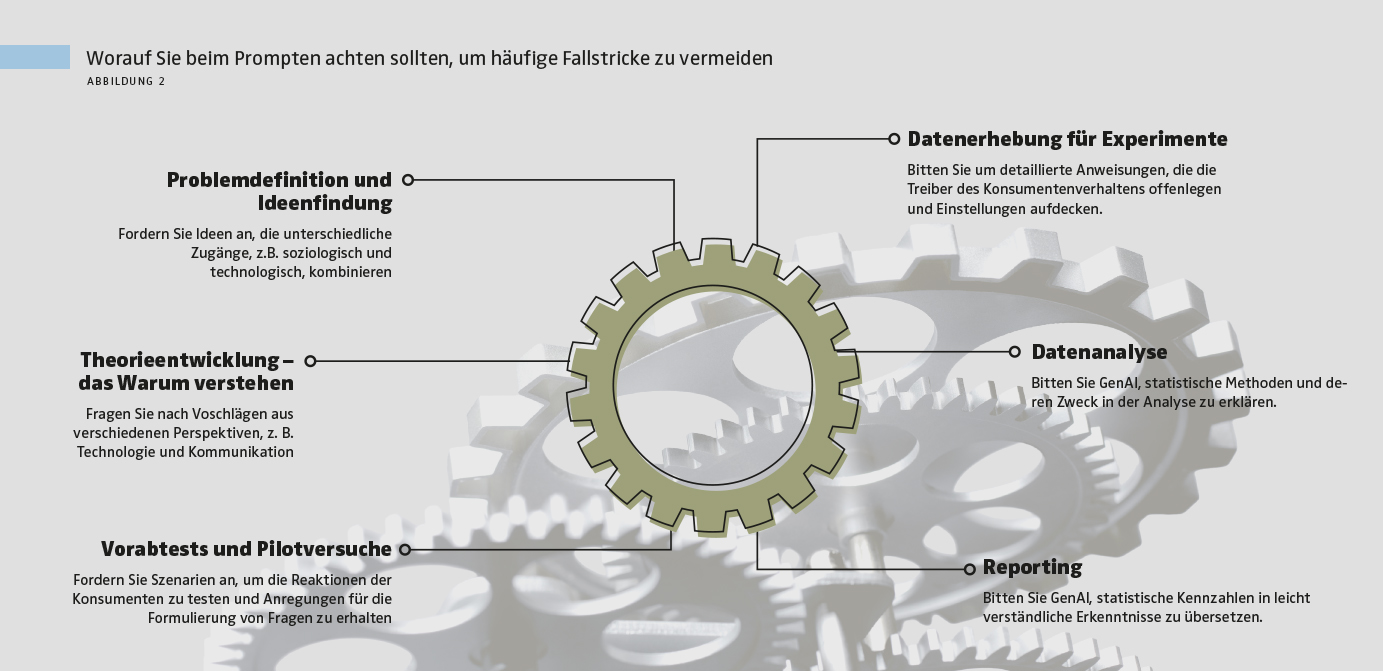 Worauf Sie beim Prompten achten sollten, um häufige Fallstricke zu vermeiden
ABBILDUNG 2

Problemdefinition und Ideenfindung

Fordern Sie Ideen an, die unterschiedliche Zugänge, z.B. soziologisch und technologisch, kombinieren

Theorieentwicklung – das Warum verstehen

Fragen Sie nach Voschlägen aus verschiedenen Perspektiven, z. B. Technologie und Kommunikation

Vorabtests und Pilotversuche

Fordern Sie Szenarien an, um die Reaktionen der Konsumenten zu testen und Anregungen für die Formulierung von Fragen zu erhalten

Datenerhebung für Experimente

Bitten Sie um detaillierte Anweisungen, die die Treiber des Konsumentenverhaltens offenlegen und Einstellungen aufdecken.

Datenanalyse

Bitten Sie GenAI, statistische Methoden und deren Zweck in der Analyse zu erklären.

Reporting

Bitten Sie GenAI, statistische Kennzahlen in leicht verständliche Erkenntnisse zu übersetzen.